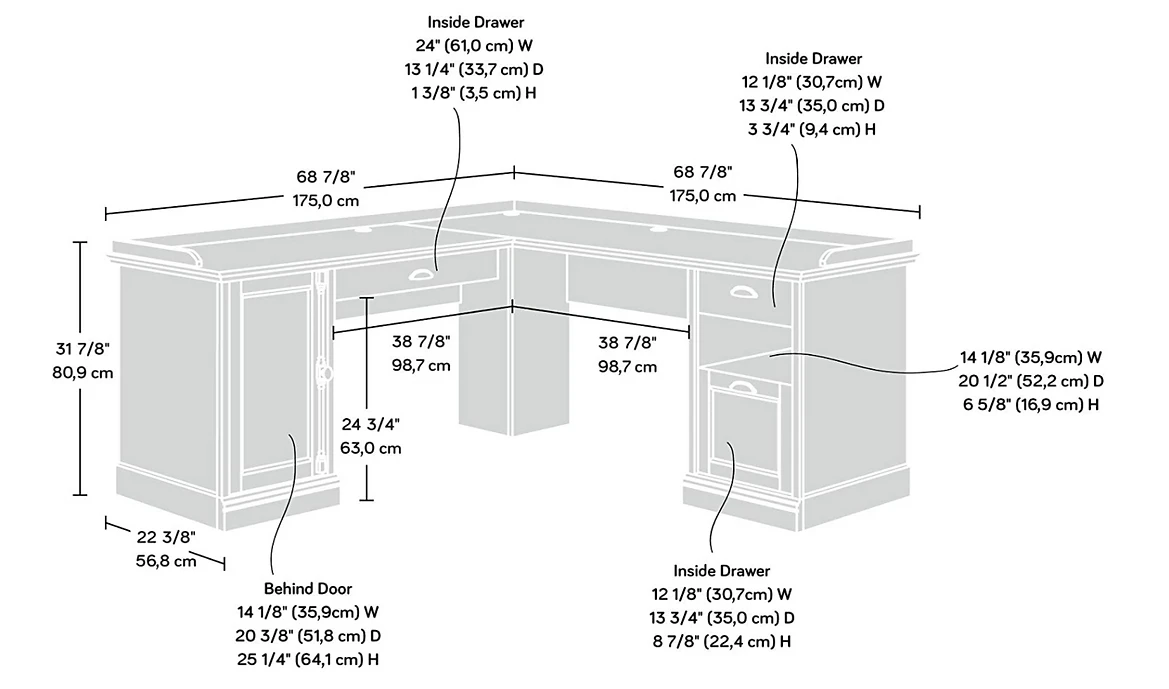 Inside Drawer
24" (61,0 cm) W
13 1/4" (33,7 cm) D
1 3/8" (3,5 cm) H

Inside Drawer
12 1/8" (30,7cm) W
13 3/4" (35,0 cm) D
3 3/4" (9,4 cm) H

68 7/8"
175,0 cm

68 7/8"
175,0 cm

31 7/8"
80,9 cm

38 7/8"
98,7 cm

38 7/8"
98,7 cm

14 1/8" (35,9cm) W
20 1/2" (52,2 cm) D
6 5/8" (16,9 cm) H

24 3/4"
63,0 cm

22 3/8"
56,8 cm

Behind Door
14 1/8" (35,9cm) W
20 3/8" (51,8 cm) D
25 1/4" (64,1 cm) H

Inside Drawer
12 1/8" (30,7cm) W
13 3/4" (35,0 cm) D
8 7/8" (22,4 cm) H