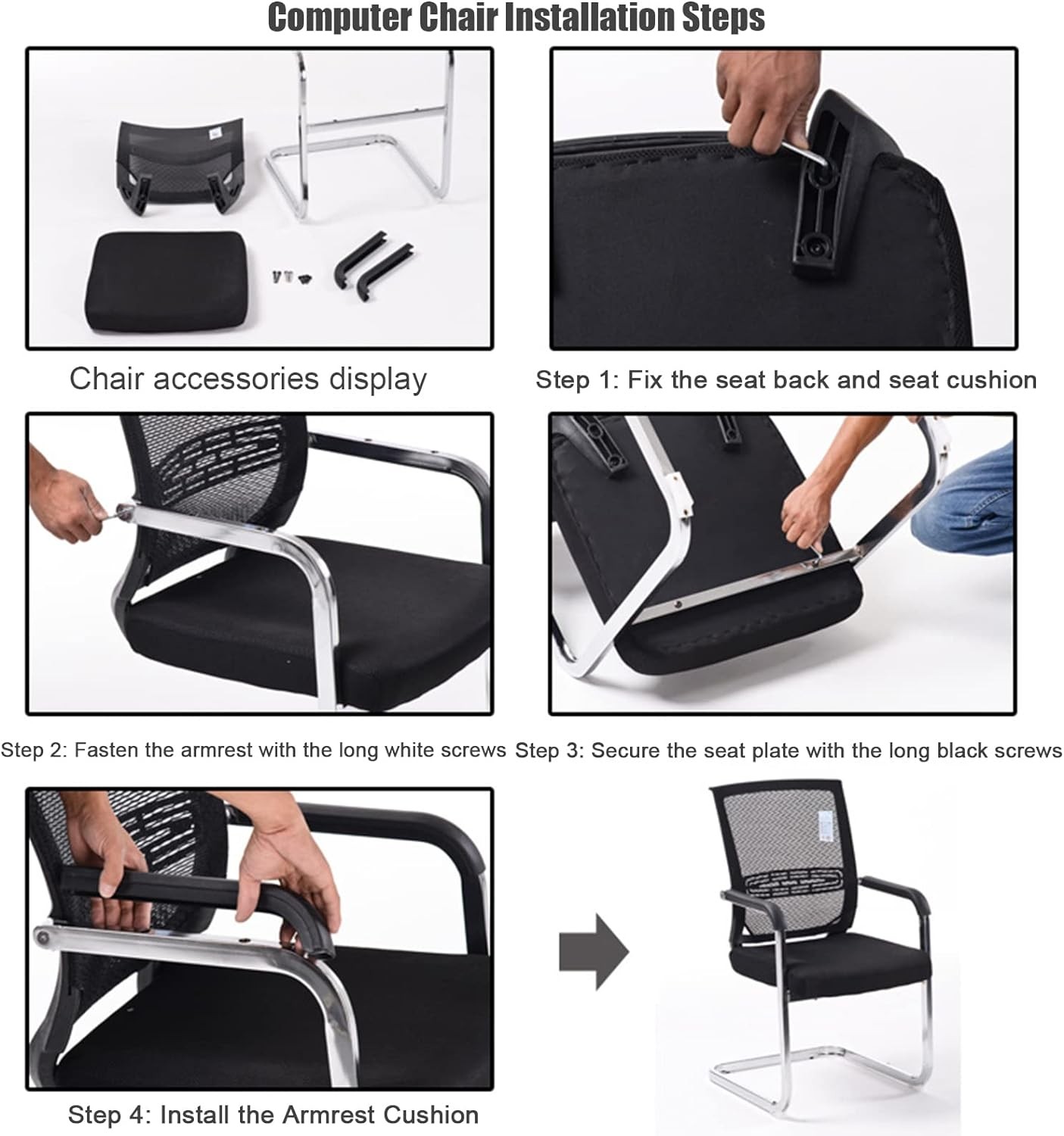 Computer Chair Installation Steps

Chair accessories display

Step 1: Fix the seat back and seat cushion

Step 2: Fasten the armrest with the long white screws

Step 3: Secure the seat plate with the long black screws

Step 4: Install the Armrest Cushion